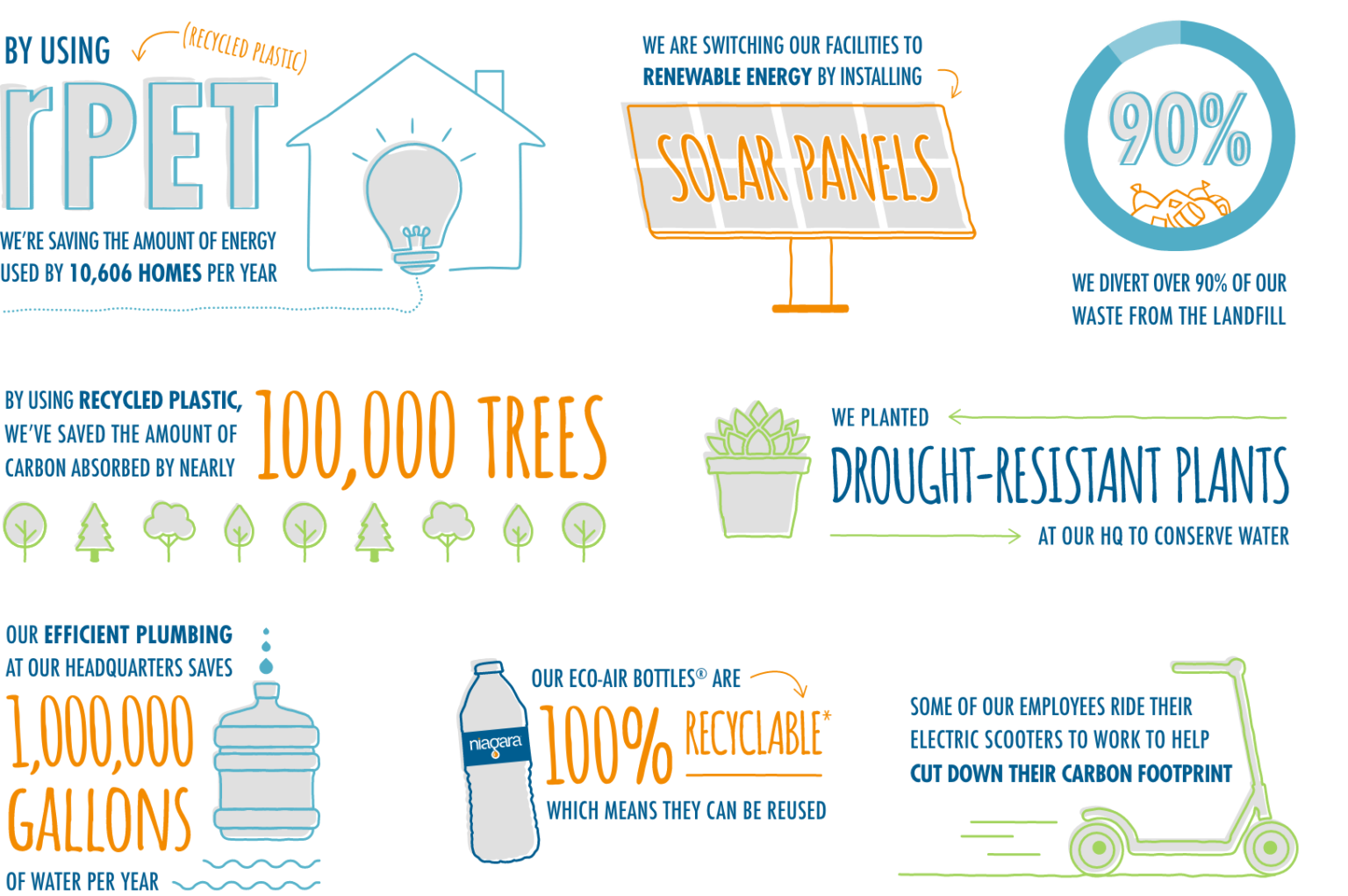 BY USING (RECYCLED PLASTIC)

rPET

WE'RE SAVING THE AMOUNT OF ENERGY USED BY 10,606 HOMES PER YEAR

WE ARE SWITCHING OUR FACILITIES TO RENEWABLE ENERGY BY INSTALLING

SOLAR PANELS

90%

WE DIVERT OVER 90% OF OUR WASTE FROM THE LANDFILL

BY USING RECYCLED PLASTIC, WE'VE SAVED THE AMOUNT OF CARBON ABSORBED BY NEARLY

100,000 TREES

WE PLANTED

DROUGHT-RESISTANT PLANTS

AT OUR HQ TO CONSERVE WATER

OUR EFFICIENT PLUMBING AT OUR HEADQUARTERS SAVES

1,000,000 GALLONS

OF WATER PER YEAR

niagara

OUR ECO-AIR BOTTLES® ARE

100% RECYCLABLE*

WHICH MEANS THEY CAN BE REUSED

SOME OF OUR EMPLOYEES RIDE THEIR ELECTRIC SCOOTERS TO WORK TO HELP CUT DOWN THEIR CARBON FOOTPRINT