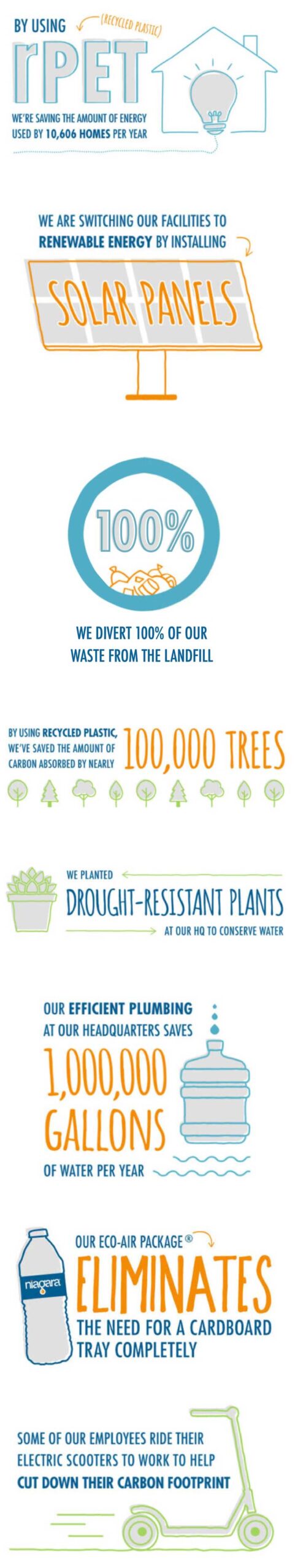 BY USING (RECYCLED PLASTIC)

rPET

WE'RE SAVING THE AMOUNT OF ENERGY USED BY 10,606 HOMES PER YEAR

WE ARE SWITCHING OUR FACILITIES TO RENEWABLE ENERGY BY INSTALLING

SOLAR PANELS

100%

WE DIVERT 100% OF OUR WASTE FROM THE LANDFILL

BY USING RECYCLED PLASTIC, WE'VE SAVED THE AMOUNT OF CARBON ABSORBED BY NEARLY 100,000 TREES

WE PLANTED DROUGHT-RESISTANT PLANTS AT OUR HQ TO CONSERVE WATER

OUR EFFICIENT PLUMBING AT OUR HEADQUARTERS SAVES 1,000,000 GALLONS OF WATER PER YEAR

niagara

OUR ECO-AIR PACKAGE® ELIMINATES THE NEED FOR A CARDBOARD TRAY COMPLETELY

SOME OF OUR EMPLOYEES RIDE THEIR ELECTRIC SCOOTERS TO WORK TO HELP CUT DOWN THEIR CARBON FOOTPRINT